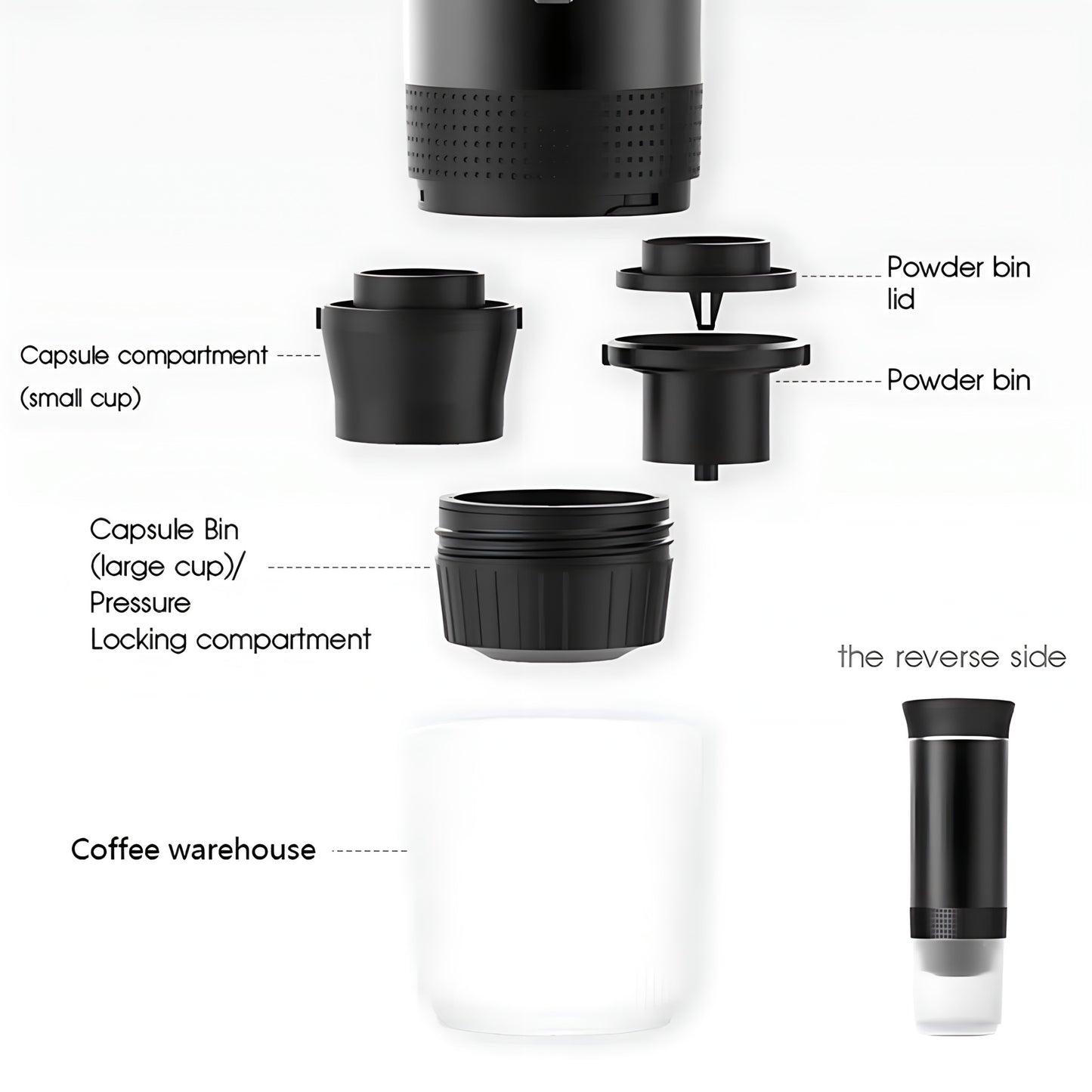 Powder bin lid

Capsule compartment (small cup)

Powder bin

Capsule Bin (large cup)/ Pressure Locking compartment

the reverse side

Coffee warehouse